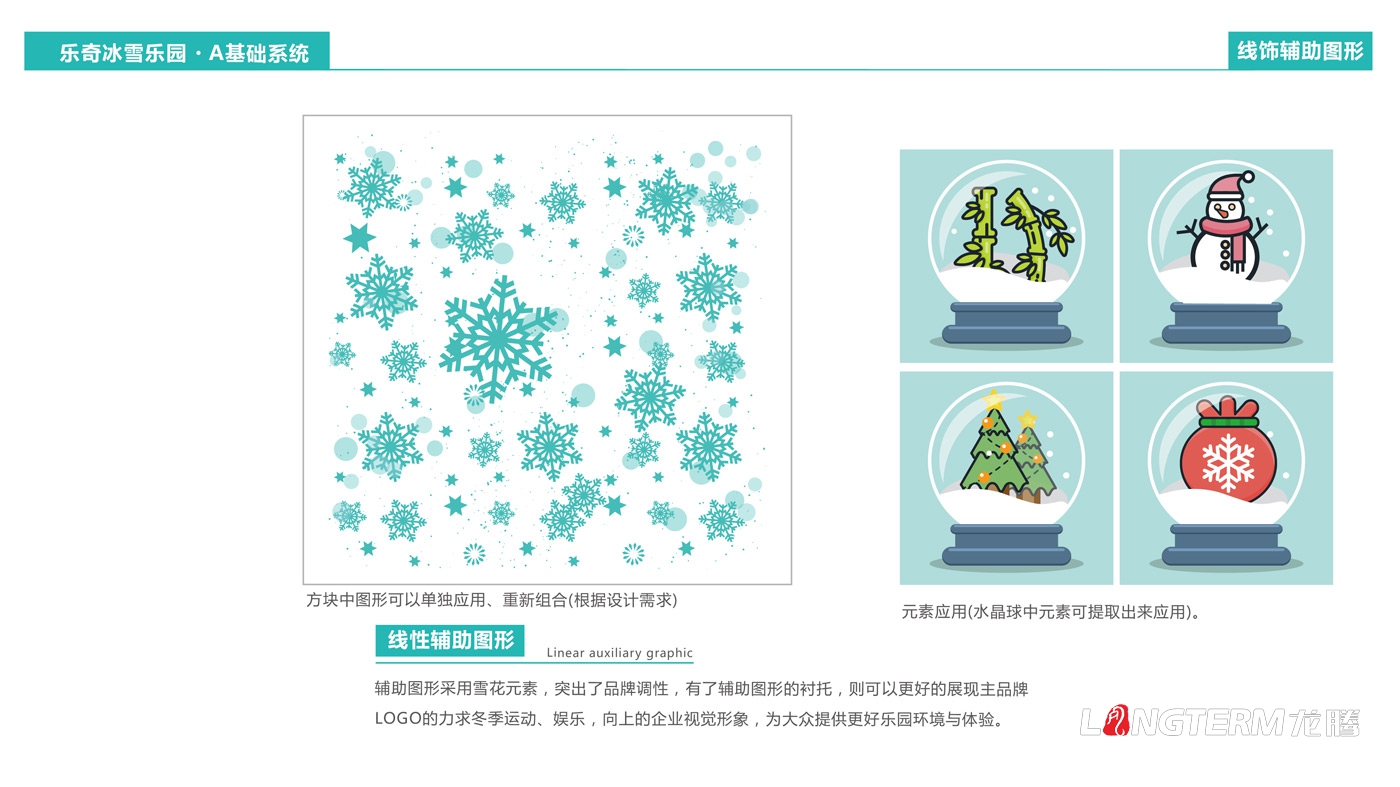 乐奇冰雪乐园 · A基础系统

线饰辅助图形

方块中图形可以单独应用、重新组合(根据设计需求)

元素应用(水晶球中元素可提取出来应用)。

线性辅助图形

Linear auxiliary graphic

辅助图形采用雪花元素，突出了品牌调性，有了辅助图形的衬托，则可以更好的展现主品牌LOGO的力求冬季运动、娱乐，向上的企业视觉形象，为大众提供更好乐园环境与体验。

LONGTERM龙腾